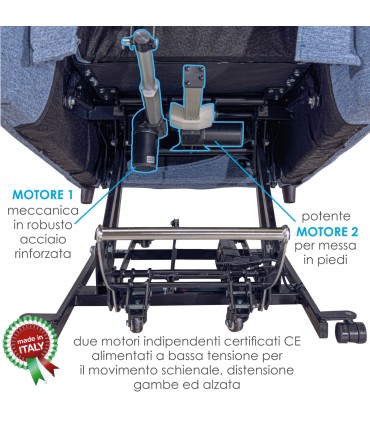 MOTORE 1
meccanica in robusto acciaio rinforzata

potente
MOTORE 2
per messa in piedi

made in ITALY

due motori indipendenti certificati CE alimentati a bassa tensione per il movimento schienale, distensione gambe ed alzata